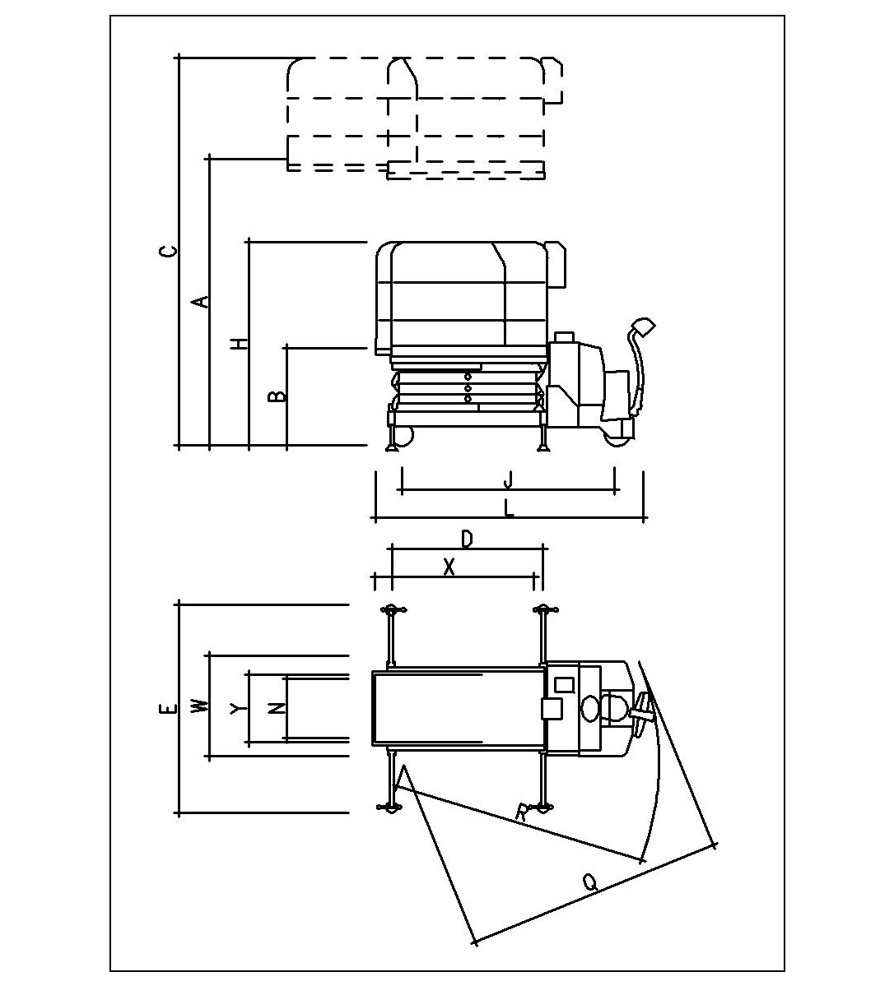 C
A
H
B
J
L
D
X
E
W
Y
N
R
Q